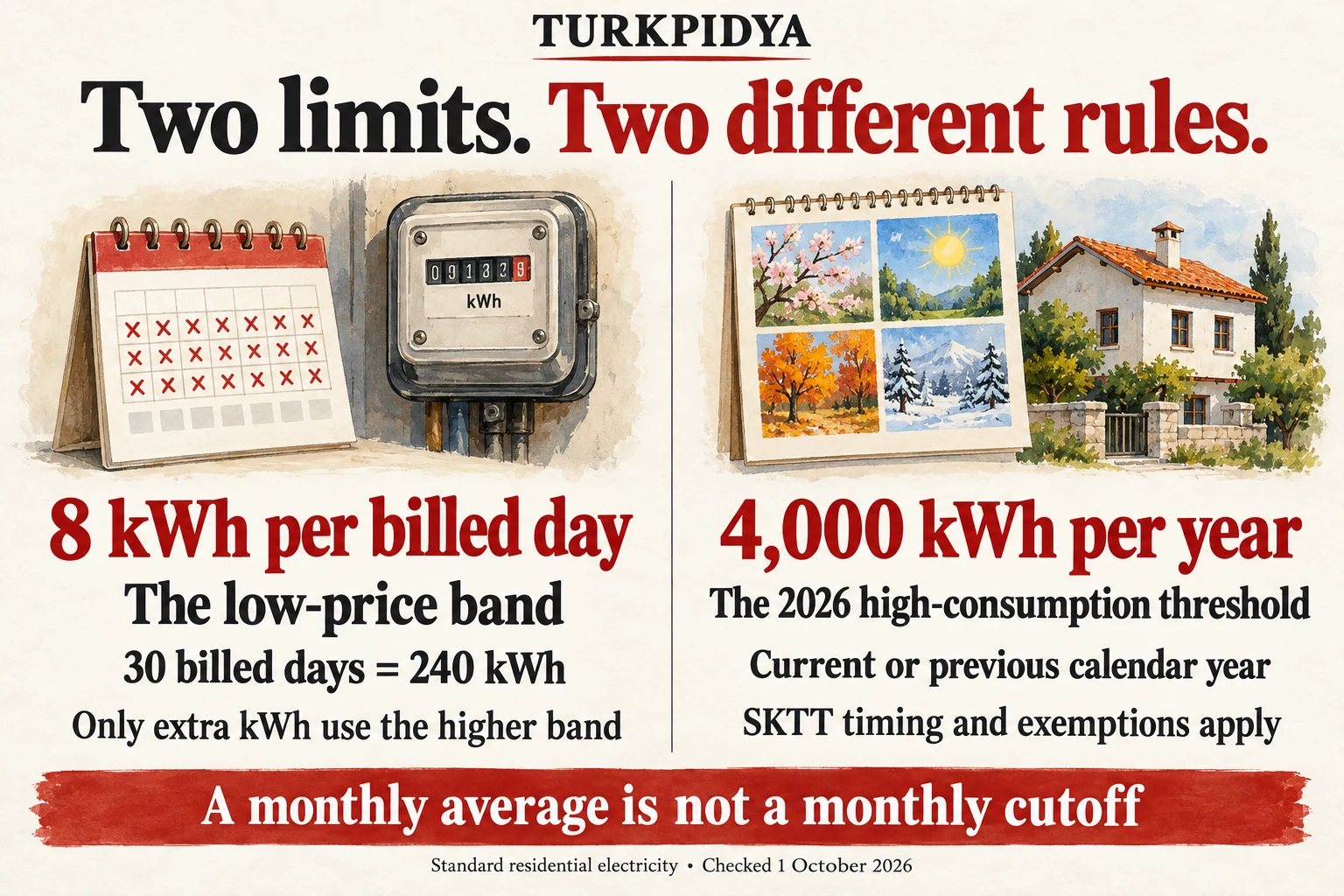 TURKPIDYA

Two limits. Two different rules.

kWh

8 kWh per billed day

The low-price band

30 billed days = 240 kWh

Only extra kWh use the higher band

4,000 kWh per year

The 2026 high-consumption threshold

Current or previous calendar year

SKTT timing and exemptions apply

A monthly average is not a monthly cutoff

Standard residential electricity • Checked 1 October 2026